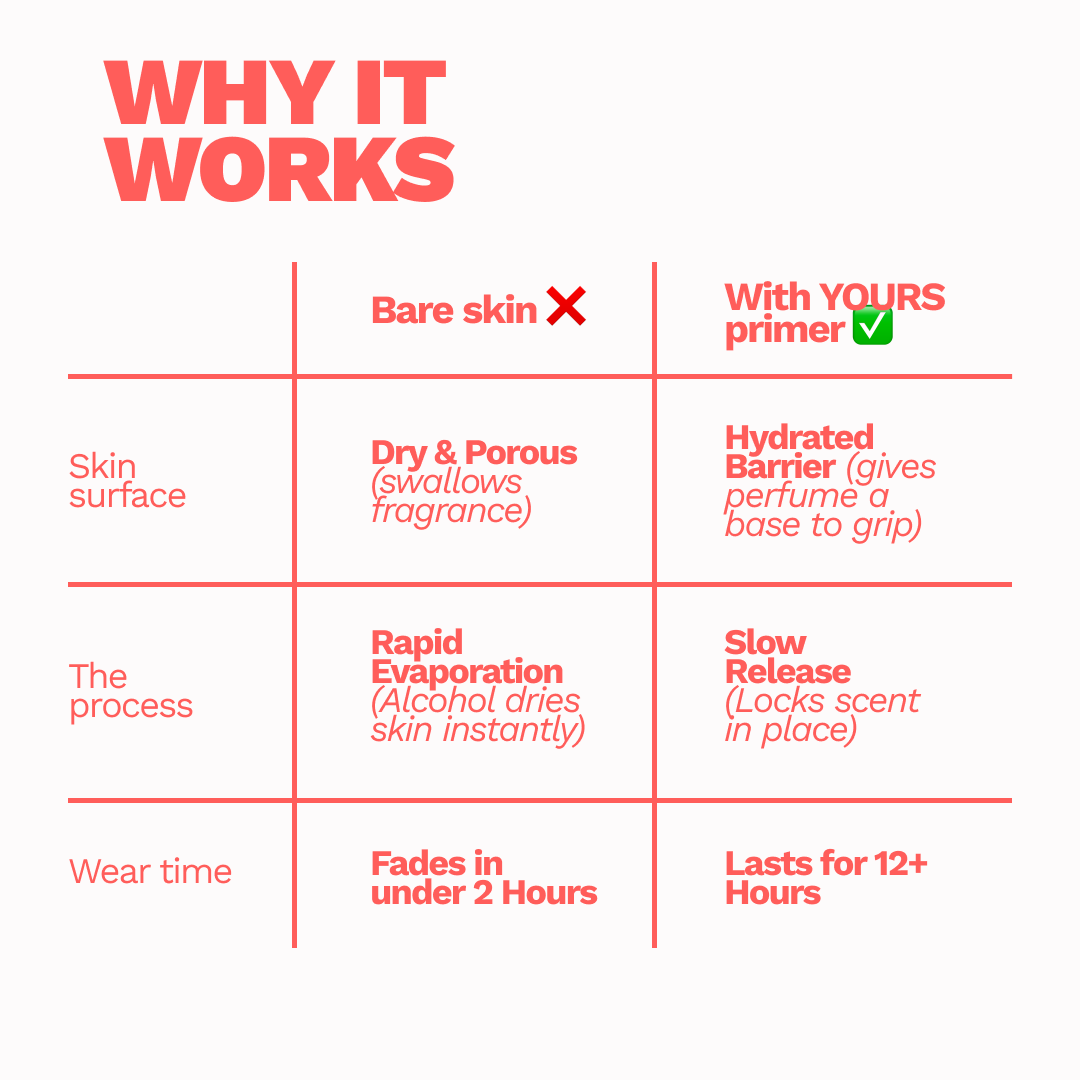 WHY IT WORKS

|  | Bare skin ❌ | With YOURS primer ✅ |
|---|---|---|
| Skin surface | Dry & Porous (swallows fragrance) | Hydrated Barrier (gives perfume a base to grip) |
| The process | Rapid Evaporation (Alcohol dries skin instantly) | Slow Release (Locks scent in place) |
| Wear time | Fades in under 2 Hours | Lasts for 12+ Hours |